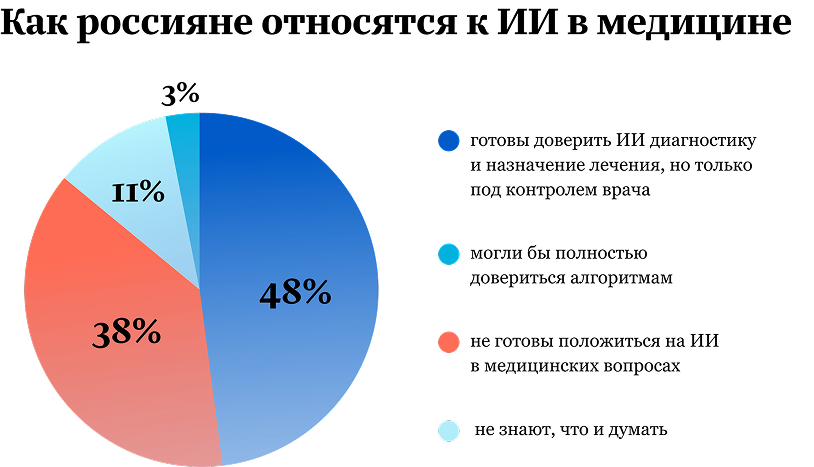 Как россияне относятся к ИИ в медицине

3%

11%

48%

38%

готовы доверить ИИ диагностику и назначение лечения, но только под контролем врача

могли бы полностью довериться алгоритмам

не готовы положиться на ИИ в медицинских вопросах

не знают, что и думать